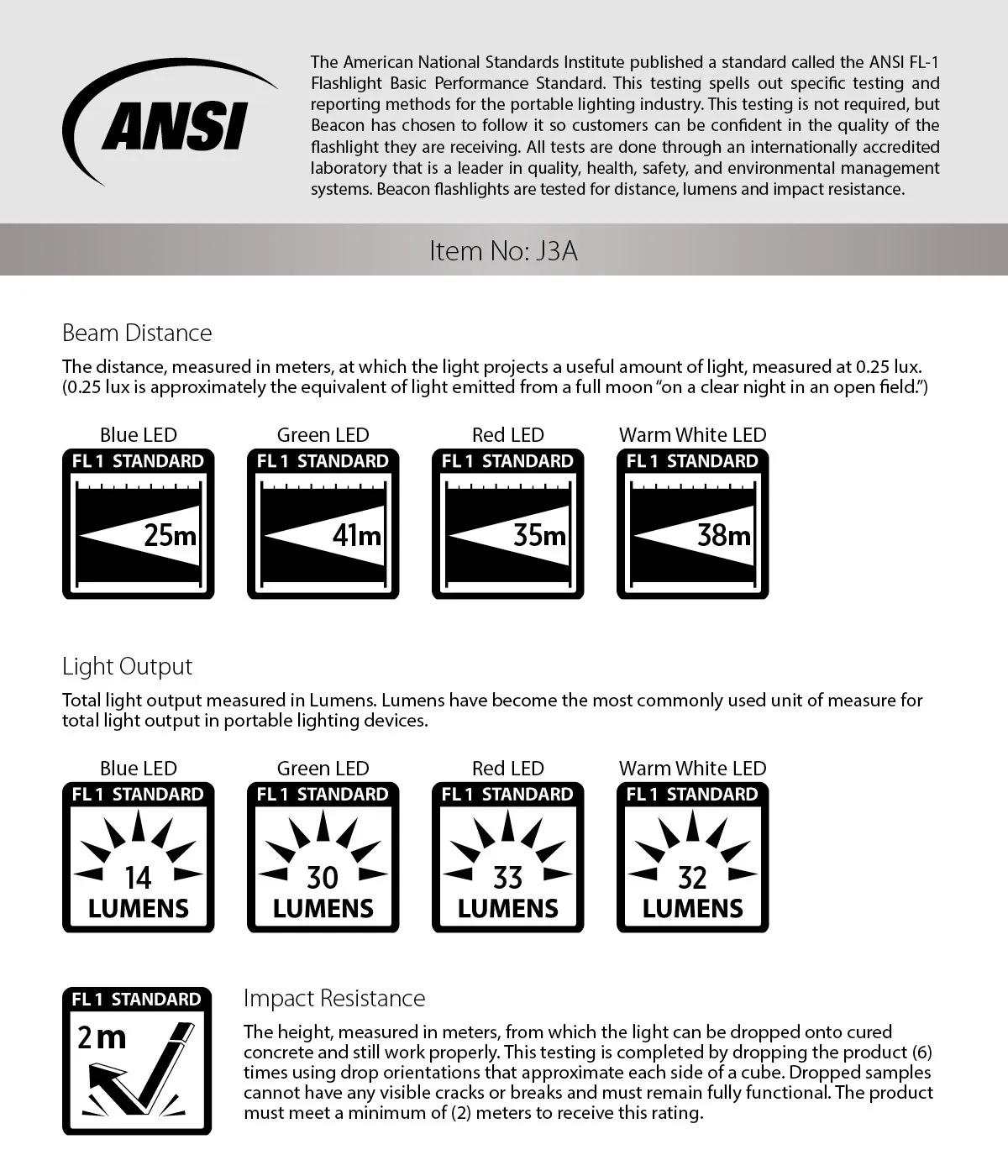 ANSI

The American National Standards Institute published a standard called the ANSI FL-1 Flashlight Basic Performance Standard. This testing spells out specific testing and reporting methods for the portable lighting industry. This testing is not required, but Beacon has chosen to follow it so customers can be confident in the quality of the flashlight they are receiving. All tests are done through an internationally accredited laboratory that is a leader in quality, health, safety, and environmental management systems. Beacon flashlights are tested for distance, lumens and impact resistance.

Item No: J3A

Beam Distance

The distance, measured in meters, at which the light projects a useful amount of light, measured at 0.25 lux. (0.25 lux is approximately the equivalent of light emitted from a full moon "on a clear night in an open field.")

Blue LED
FL 1 STANDARD
25m

Green LED
FL 1 STANDARD
41m

Red LED
FL 1 STANDARD
35m

Warm White LED
FL 1 STANDARD
38m

Light Output

Total light output measured in Lumens. Lumens have become the most commonly used unit of measure for total light output in portable lighting devices.

Blue LED
FL 1 STANDARD
14
LUMENS

Green LED
FL 1 STANDARD
30
LUMENS

Red LED
FL 1 STANDARD
33
LUMENS

Warm White LED
FL 1 STANDARD
32
LUMENS

FL 1 STANDARD
2m

Impact Resistance

The height, measured in meters, from which the light can be dropped onto cured concrete and still work properly. This testing is completed by dropping the product (6) times using drop orientations that approximate each side of a cube. Dropped samples cannot have any visible cracks or breaks and must remain fully functional. The product must meet a minimum of (2) meters to receive this rating.