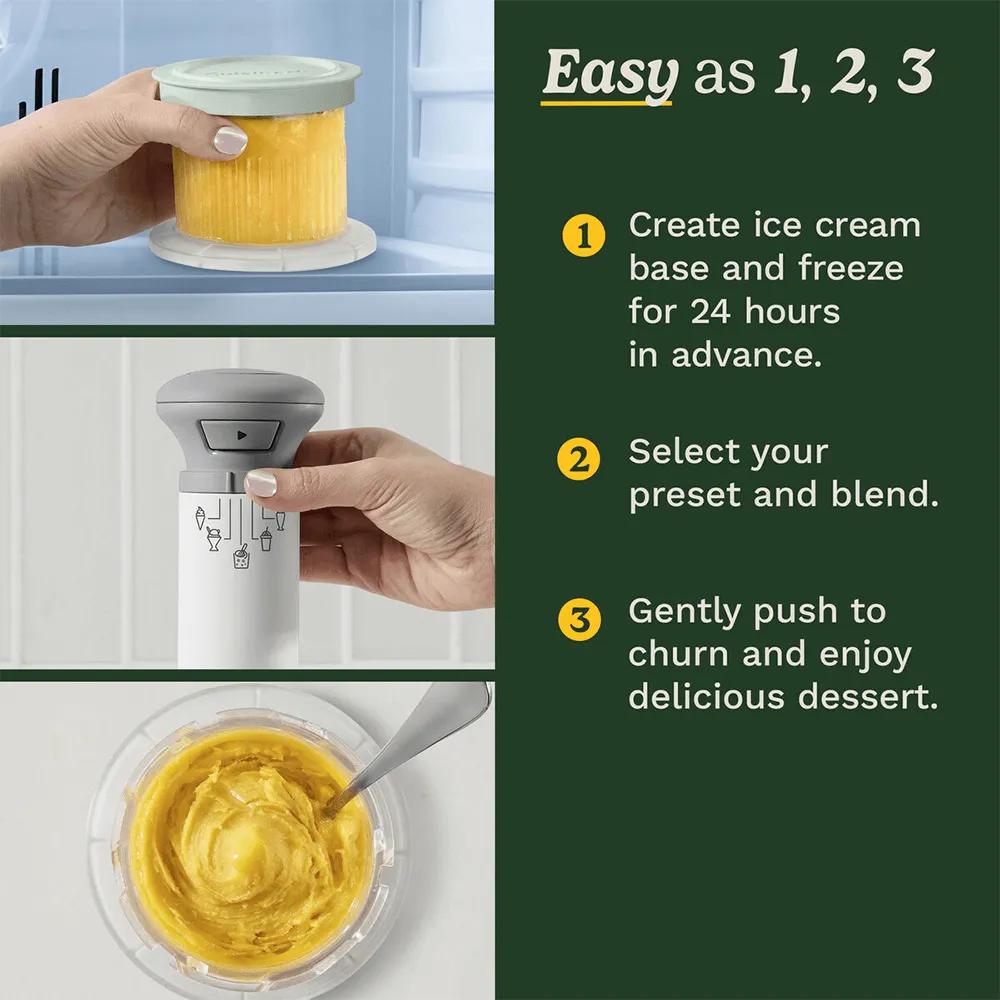 Easy as 1, 2, 3

1 Create ice cream base and freeze for 24 hours in advance.

2 Select your preset and blend.

3 Gently push to churn and enjoy delicious dessert.