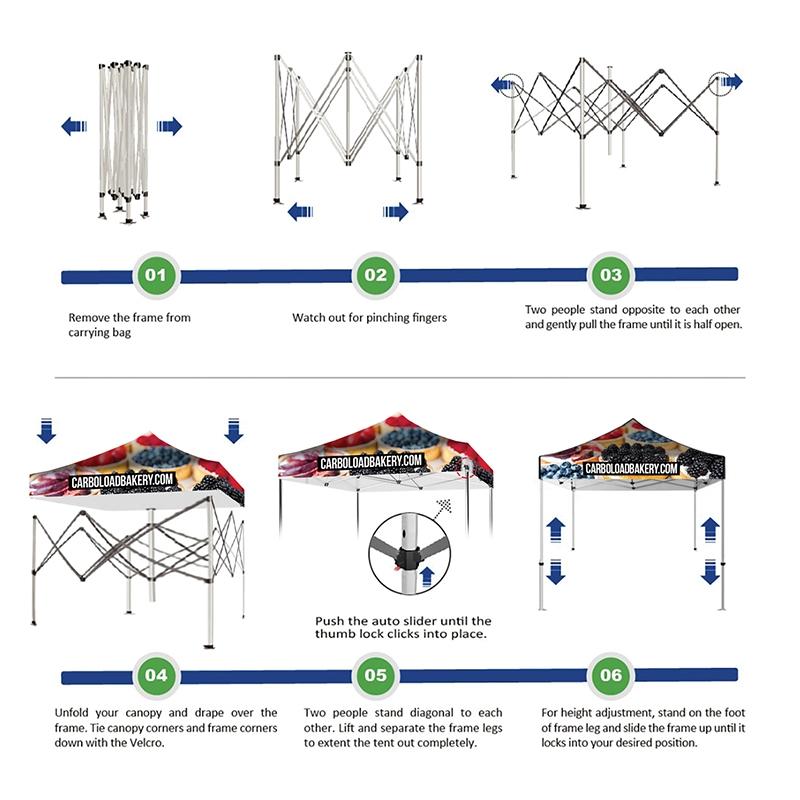 01

Remove the frame from carrying bag

02

Watch out for pinching fingers

03

Two people stand opposite to each other and gently pull the frame until it is half open.

CARBOLOADBAKERY.COM

CARBOLOADBAKERY.COM

CARBOLOADBAKERY.COM

Push the auto slider until the thumb lock clicks into place.

04

Unfold your canopy and drape over the frame. Tie canopy corners and frame corners down with the Velcro.

05

Two people stand diagonal to each other. Lift and separate the frame legs to extent the tent out completely.

06

For height adjustment, stand on the foot of frame leg and slide the frame up until it locks into your desired position.