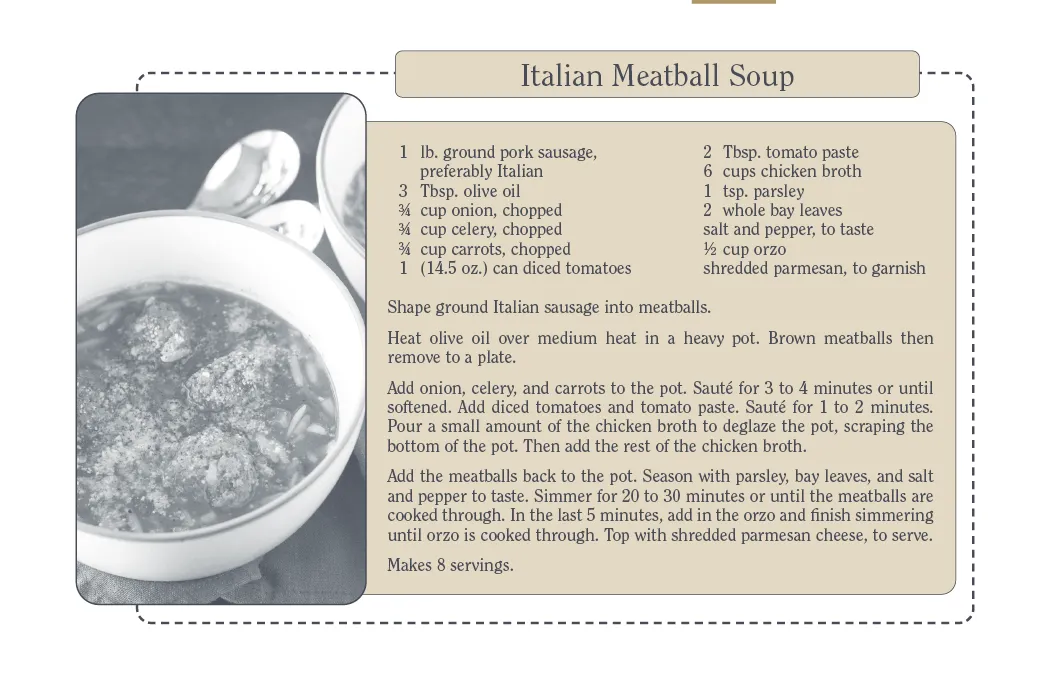 Italian Meatball Soup

1 lb. ground pork sausage, preferably Italian
3 Tbsp. olive oil
¾ cup onion, chopped
¾ cup celery, chopped
¾ cup carrots, chopped
1 (14.5 oz.) can diced tomatoes

2 Tbsp. tomato paste
6 cups chicken broth
1 tsp. parsley
2 whole bay leaves
salt and pepper, to taste
½ cup orzo
shredded parmesan, to garnish

Shape ground Italian sausage into meatballs.

Heat olive oil over medium heat in a heavy pot. Brown meatballs then remove to a plate.

Add onion, celery, and carrots to the pot. Sauté for 3 to 4 minutes or until softened. Add diced tomatoes and tomato paste. Sauté for 1 to 2 minutes. Pour a small amount of the chicken broth to deglaze the pot, scraping the bottom of the pot. Then add the rest of the chicken broth.

Add the meatballs back to the pot. Season with parsley, bay leaves, and salt and pepper to taste. Simmer for 20 to 30 minutes or until the meatballs are cooked through. In the last 5 minutes, add in the orzo and finish simmering until orzo is cooked through. Top with shredded parmesan cheese, to serve.

Makes 8 servings.