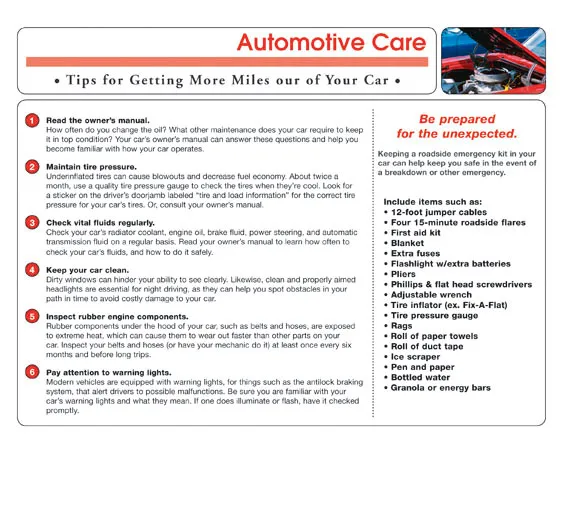 Automotive Care

• Tips for Getting More Miles our of Your Car •

1 Read the owner's manual.
How often do you change the oil? What other maintenance does your car require to keep it in top condition? Your car's owner's manual can answer these questions and help you become familiar with how your car operates.

2 Maintain tire pressure.
Underinflated tires can cause blowouts and decrease fuel economy. About twice a month, use a quality tire pressure gauge to check the tires when they're cool. Look for a sticker on the driver's doorjamb labeled "tire and load information" for the correct tire pressure for your car's tires. Or, consult your owner's manual.

3 Check vital fluids regularly.
Check your car's radiator coolant, engine oil, brake fluid, power steering, and automatic transmission fluid on a regular basis. Read your owner's manual to learn how often to check your car's fluids, and how to do it safely.

4 Keep your car clean.
Dirty windows can hinder your ability to see clearly. Likewise, clean and properly aimed headlights are essential for night driving, as they can help you spot obstacles in your path in time to avoid costly damage to your car.

5 Inspect rubber engine components.
Rubber components under the hood of your car, such as belts and hoses, are exposed to extreme heat, which can cause them to wear out faster than other parts on your car. Inspect your belts and hoses (or have your mechanic do it) at least once every six months and before long trips.

6 Pay attention to warning lights.
Modern vehicles are equipped with warning lights, for things such as the antilock braking system, that alert drivers to possible malfunctions. Be sure you are familiar with your car's warning lights and what they mean. If one does illuminate or flash, have it checked promptly.

Be prepared for the unexpected.

Keeping a roadside emergency kit in your car can help keep you safe in the event of a breakdown or other emergency.

Include items such as:
• 12-foot jumper cables
• Four 15-minute roadside flares
• First aid kit
• Blanket
• Extra fuses
• Flashlight w/extra batteries
• Pliers
• Phillips & flat head screwdrivers
• Adjustable wrench
• Tire inflator (ex. Fix-A-Flat)
• Tire pressure gauge
• Rags
• Roll of paper towels
• Roll of duct tape
• Ice scraper
• Pen and paper
• Bottled water
• Granola or energy bars